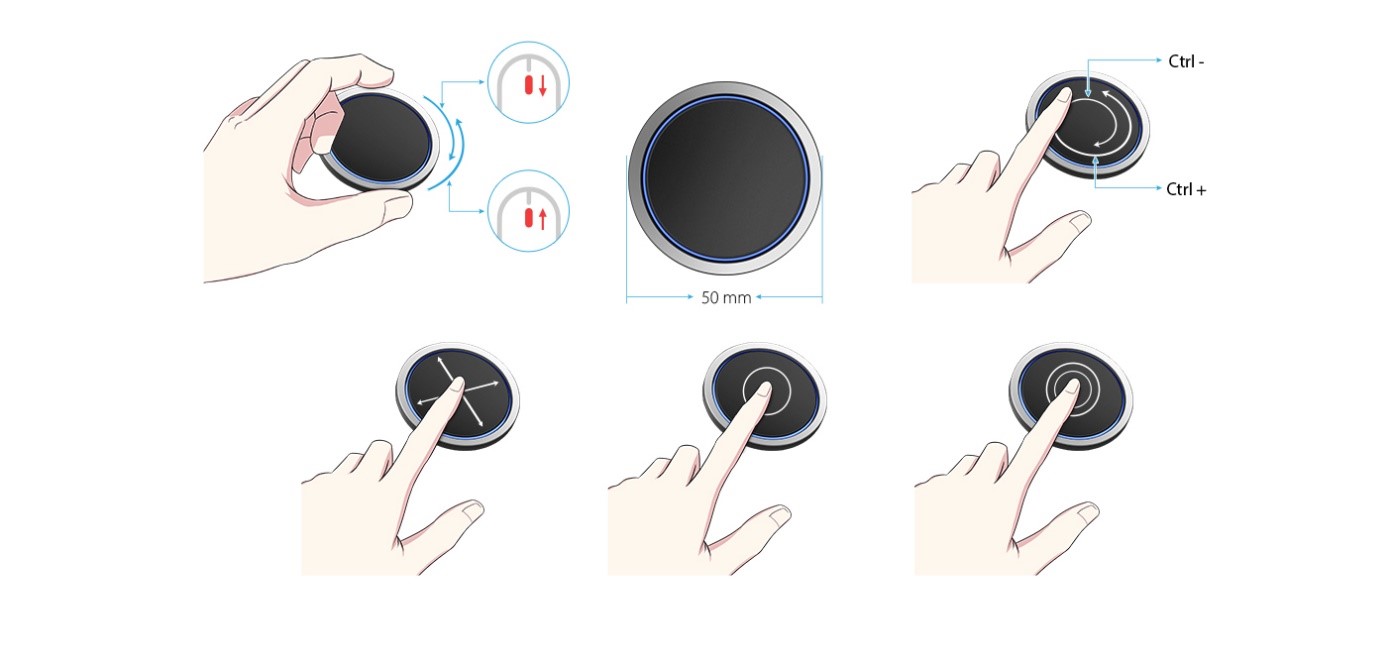 50 mm

Ctrl -

Ctrl +